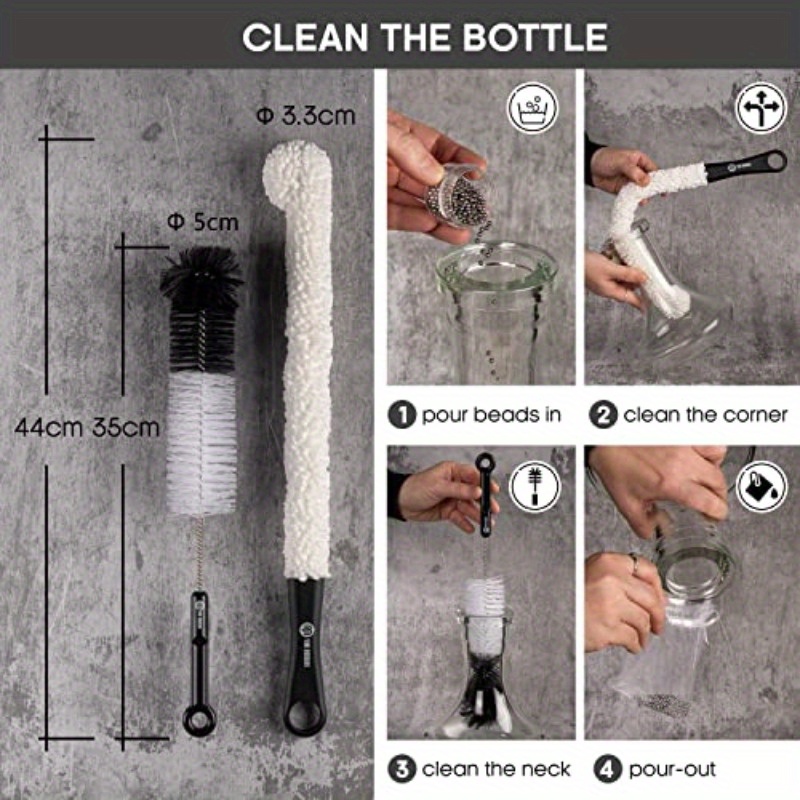 CLEAN THE BOTTLE

Φ 3.3cm

Φ 5cm

44cm 35cm

1 pour beads in

2 clean the corner

3 clean the neck

4 pour-out